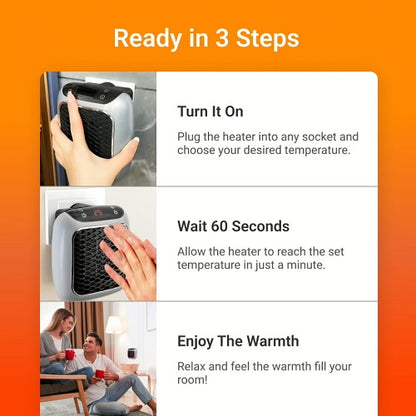 Ready in 3 Steps

Turn It On

Plug the heater into any socket and choose your desired temperature.

Wait 60 Seconds

Allow the heater to reach the set temperature in just a minute.

Enjoy The Warmth

Relax and feel the warmth fill your room!